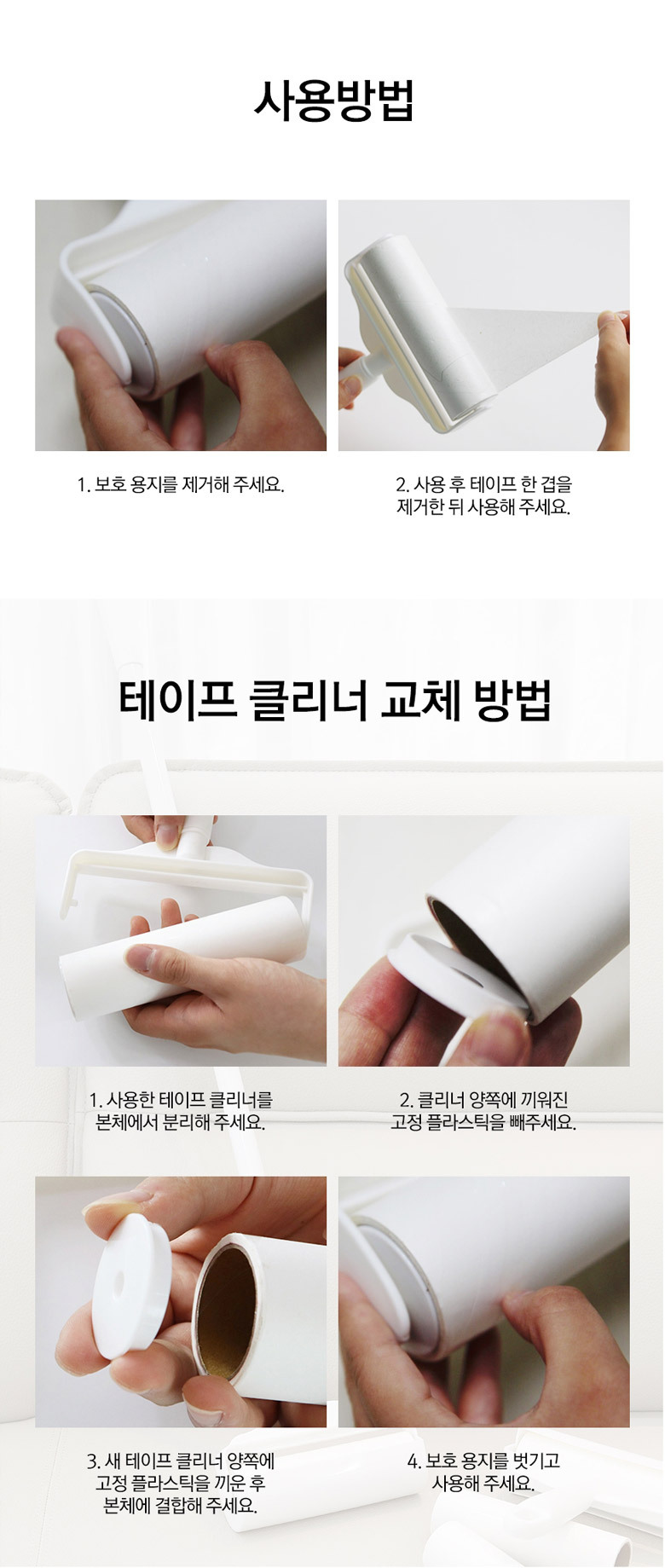 사용방법

1. 보호 용지를 제거해 주세요.

2. 사용 후 테이프 한 겹을 제거한 뒤 사용해 주세요.

테이프 클리너 교체 방법

1. 사용한 테이프 클리너를 본체에서 분리해 주세요.

2. 클리너 양쪽에 끼워진 고정 플라스틱을 빼주세요.

3. 새 테이프 클리너 양쪽에 고정 플라스틱을 끼운 후 본체에 결합해 주세요.

4. 보호 용지를 벗기고 사용해 주세요.